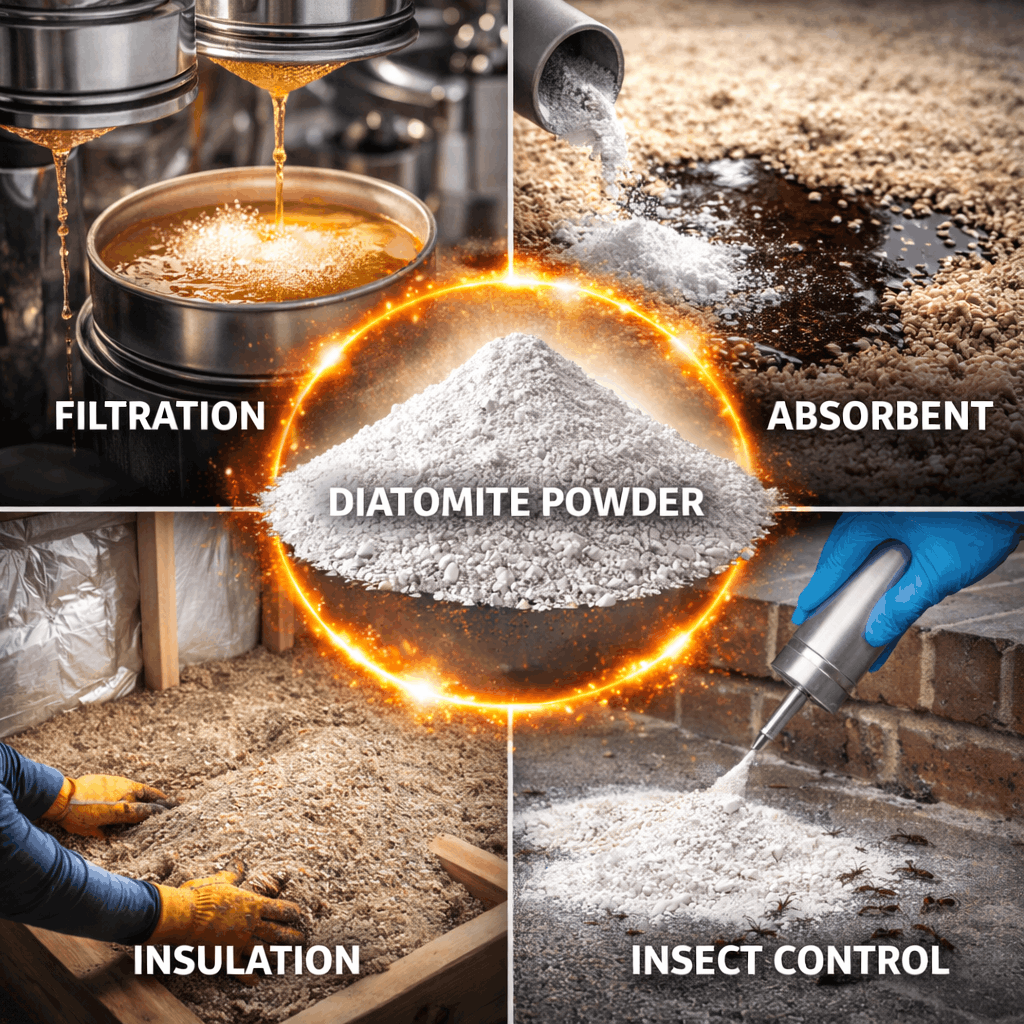 FILTRATION

ABSORBENT

DIATOMITE POWDER

INSULATION

INSECT CONTROL