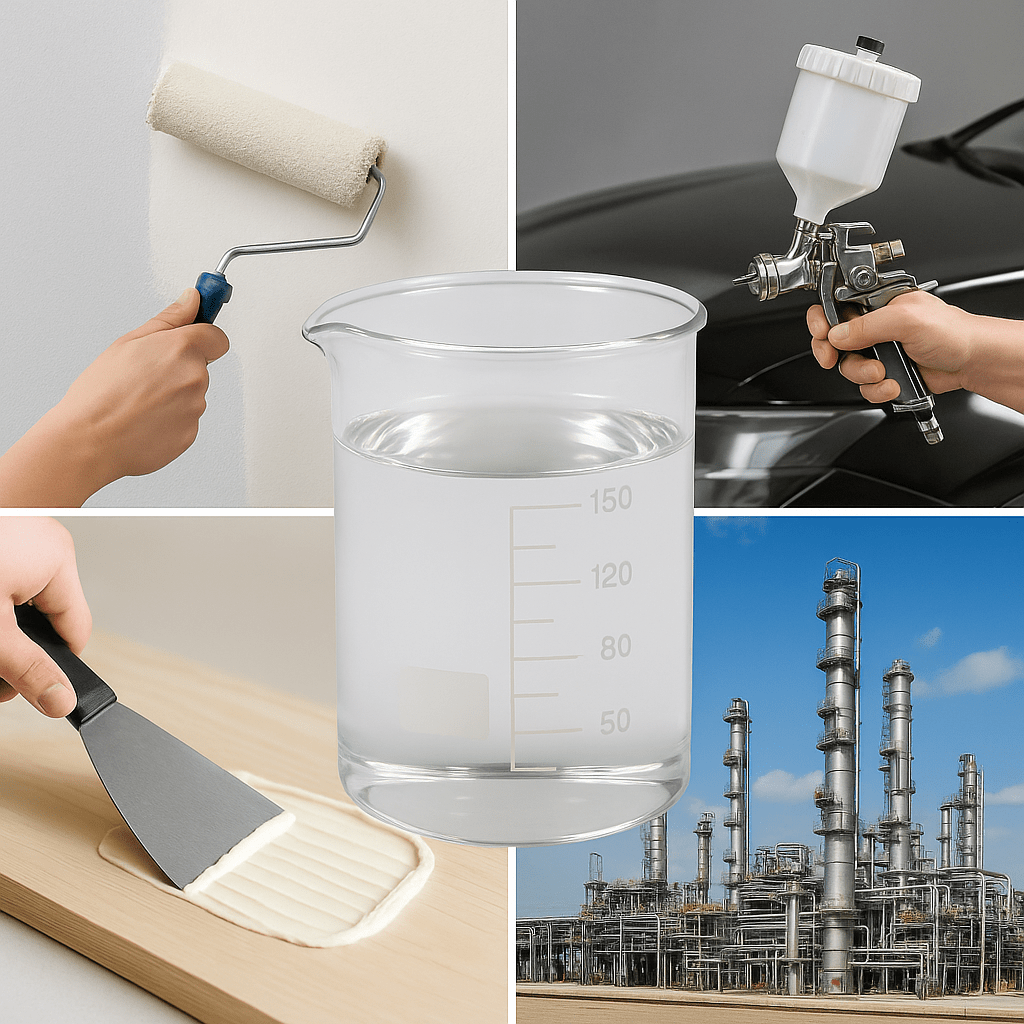 150
120
80
50