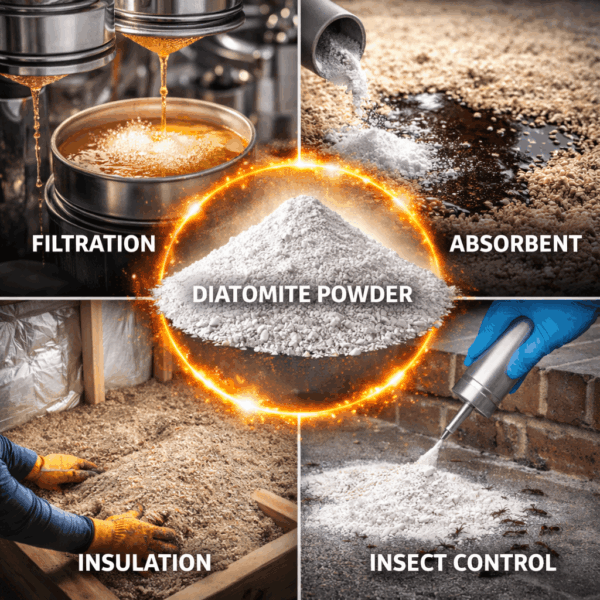 FILTRATION

ABSORBENT

DIATOMITE POWDER

INSULATION

INSECT CONTROL